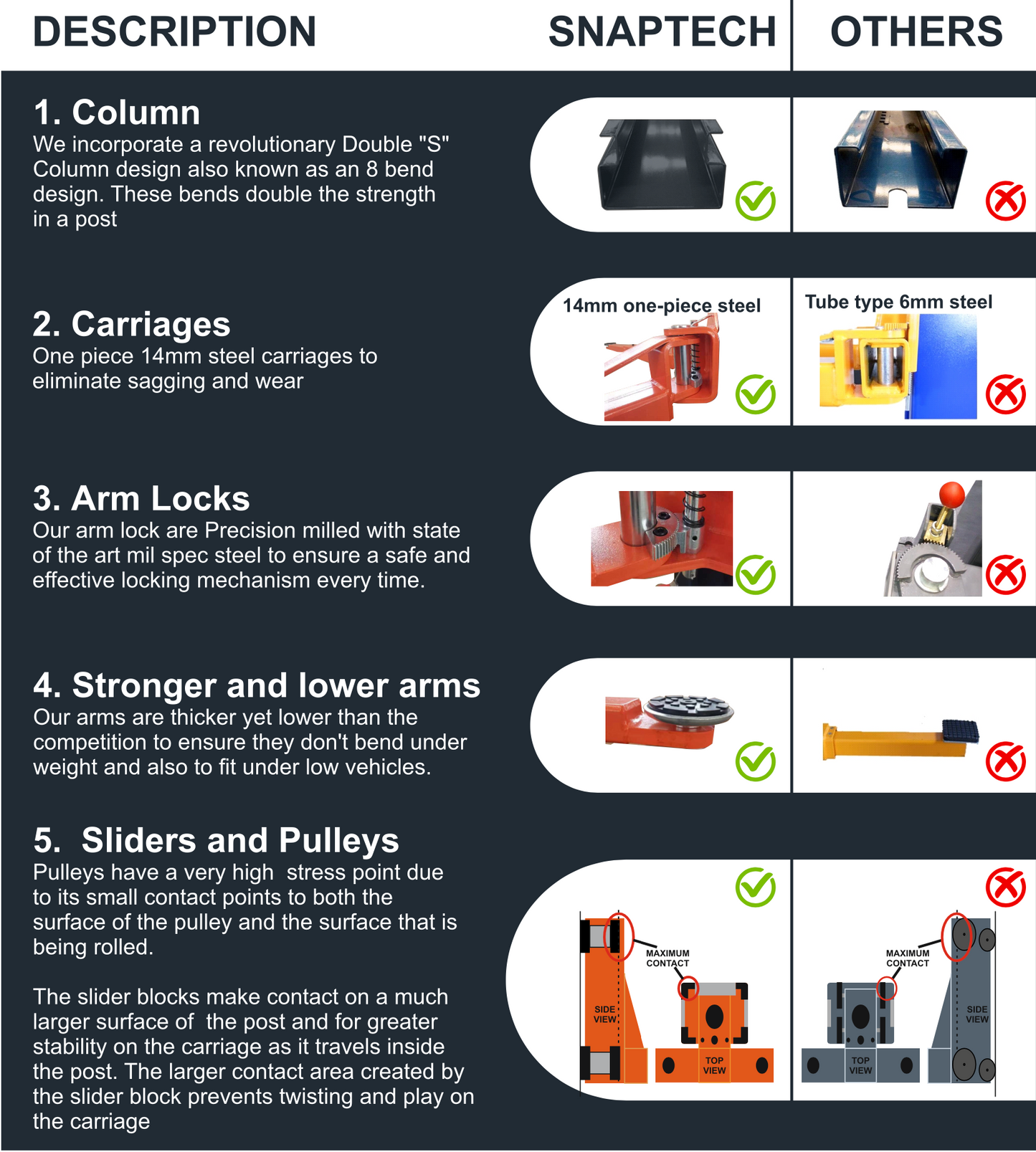 DESCRIPTION SNAPTECH OTHERS

1. Column
We incorporate a revolutionary Double "S" Column design also known as an 8 bend design. These bends double the strength in a post

2. Carriages
One piece 14mm steel carriages to eliminate sagging and wear

14mm one-piece steel

Tube type 6mm steel

3. Arm Locks
Our arm lock are Precision milled with state of the art mil spec steel to ensure a safe and effective locking mechanism every time.

4. Stronger and lower arms
Our arms are thicker yet lower than the competition to ensure they don't bend under weight and also to fit under low vehicles.

5. Sliders and Pulleys
Pulleys have a very high stress point due to its small contact points to both the surface of the pulley and the surface that is being rolled.

The slider blocks make contact on a much larger surface of the post and for greater stability on the carriage as it travels inside the post. The larger contact area created by the slider block prevents twisting and play on the carriage

MAXIMUM CONTACT
SIDE VIEW
TOP VIEW

MAXIMUM CONTACT
TOP VIEW
SIDE VIEW